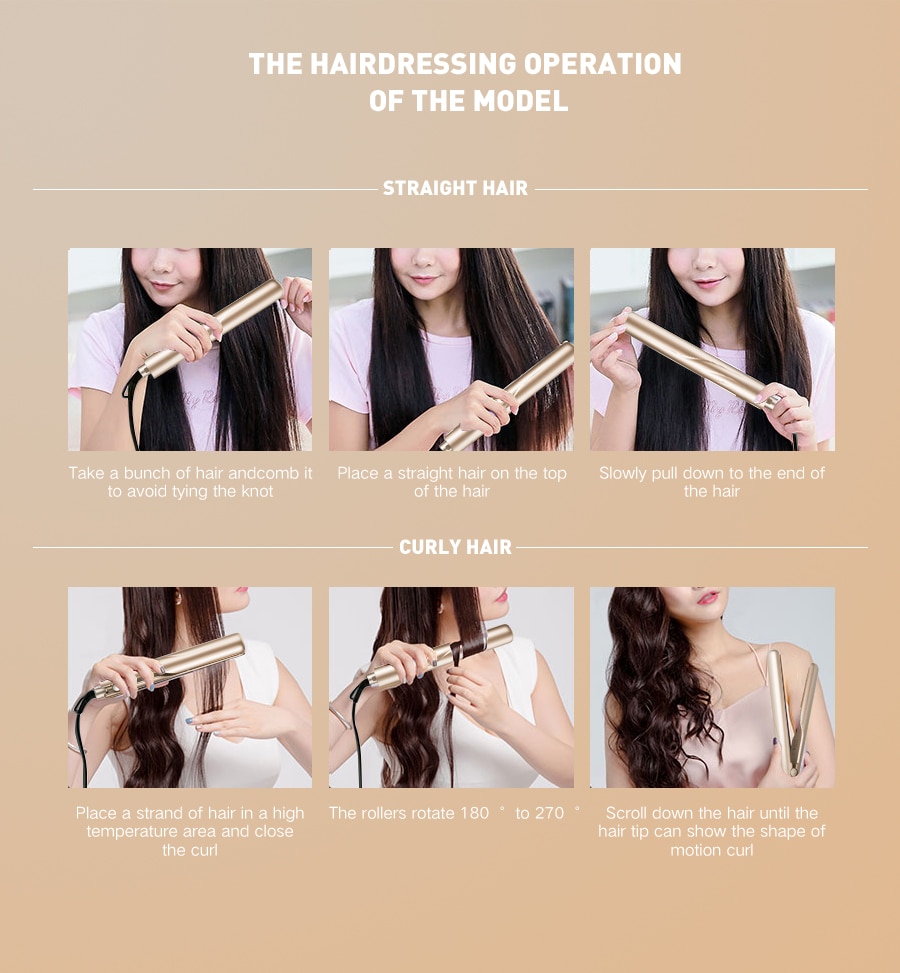 THE HAIRDRESSING OPERATION OF THE MODEL

STRAIGHT HAIR

Take a bunch of hair andcomb it to avoid tying the knot

Place a straight hair on the top of the hair

Slowly pull down to the end of the hair

CURLY HAIR

Place a strand of hair in a high temperature area and close the curl

The rollers rotate 180 ° to 270 °

Scroll down the hair until the hair tip can show the shape of motion curl